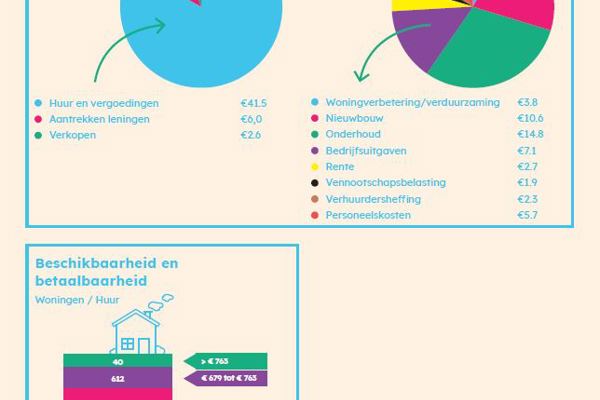 Huur en vergoedingen €41.5
Aantrekken leningen €6,0
Verkopen €2.6

Woningverbetering/verduurzaming €3.8
Nieuwbouw €10.6
Onderhoud €14.8
Bedrijfsuitgaven €7.1
Rente €2.7
Vennootschapsbelasting €1.9
Verhuurdersheffing €2.3
Personeelskosten €5.7

Beschikbaarheid en betaalbaarheid

Woningen / Huur

40
612

> € 763
€ 679 tot € 763